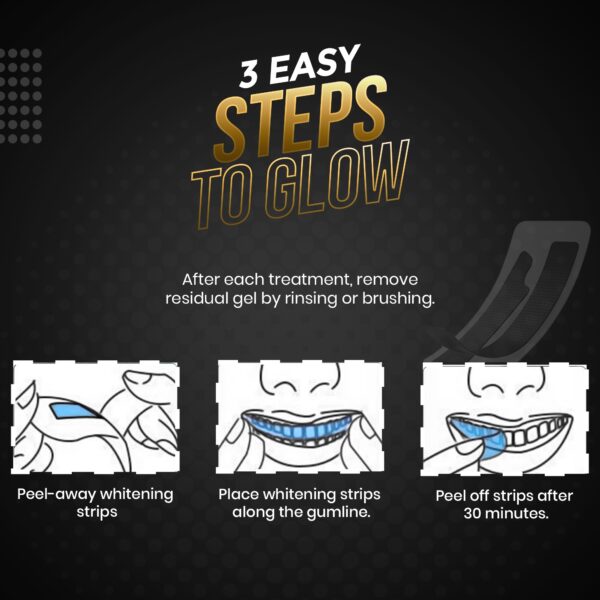 3 EASY
STEPS
TO GLOW

After each treatment, remove residual gel by rinsing or brushing.

Peel-away whitening strips

Place whitening strips along the gumline.

Peel off strips after 30 minutes.